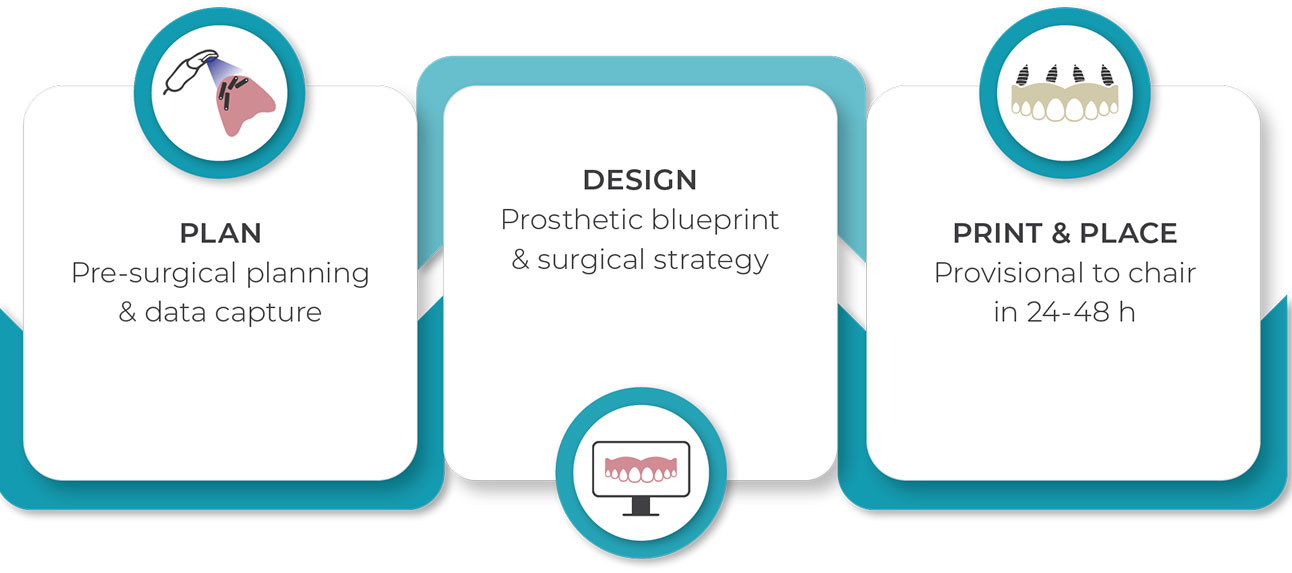 PLAN
Pre-surgical planning & data capture

DESIGN
Prosthetic blueprint & surgical strategy

PRINT & PLACE
Provisional to chair in 24-48 h